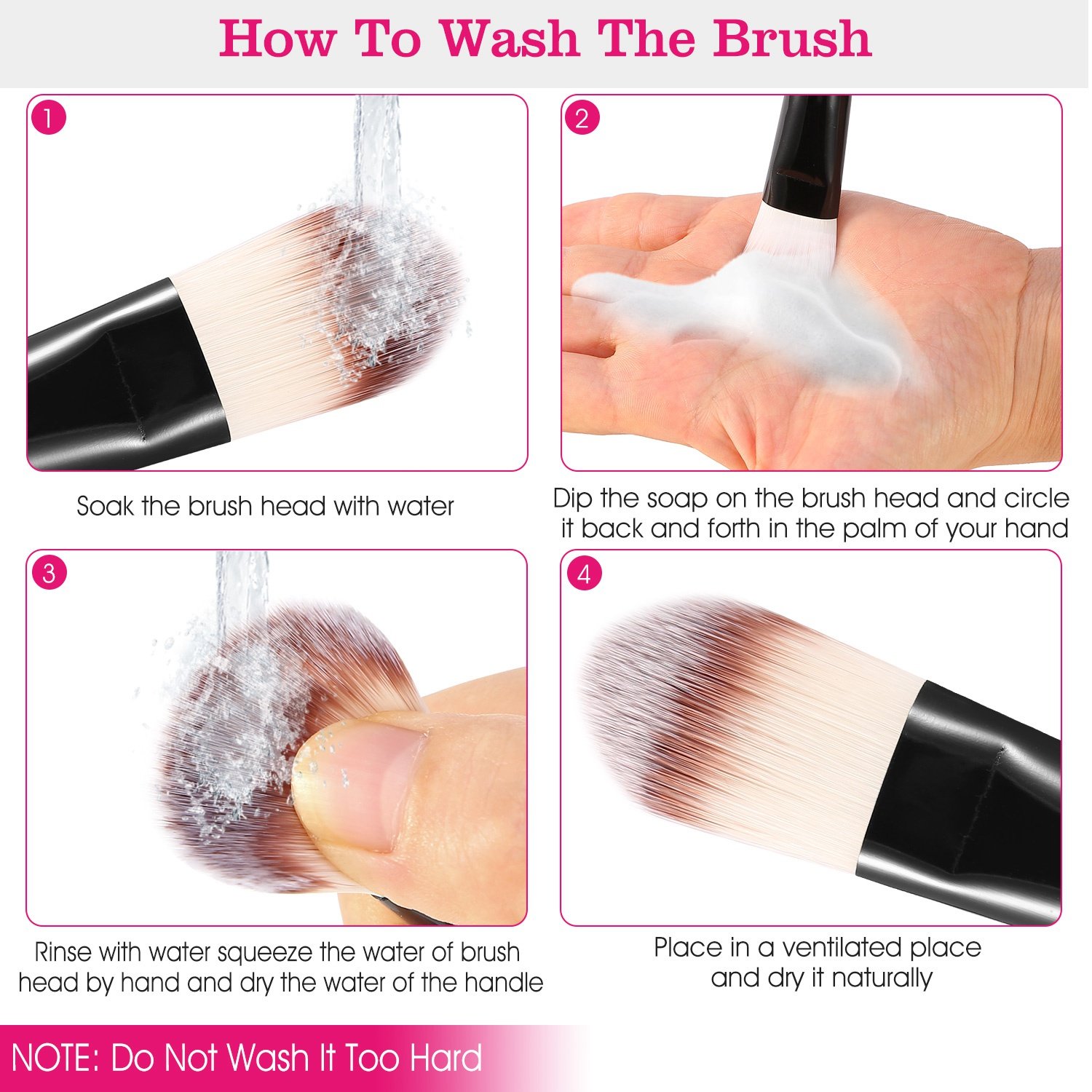 How To Wash The Brush

1

Soak the brush head with water

2

Dip the soap on the brush head and circle it back and forth in the palm of your hand

3

Rinse with water squeeze the water of brush head by hand and dry the water of the handle

4

Place in a ventilated place and dry it naturally

NOTE: Do Not Wash It Too Hard